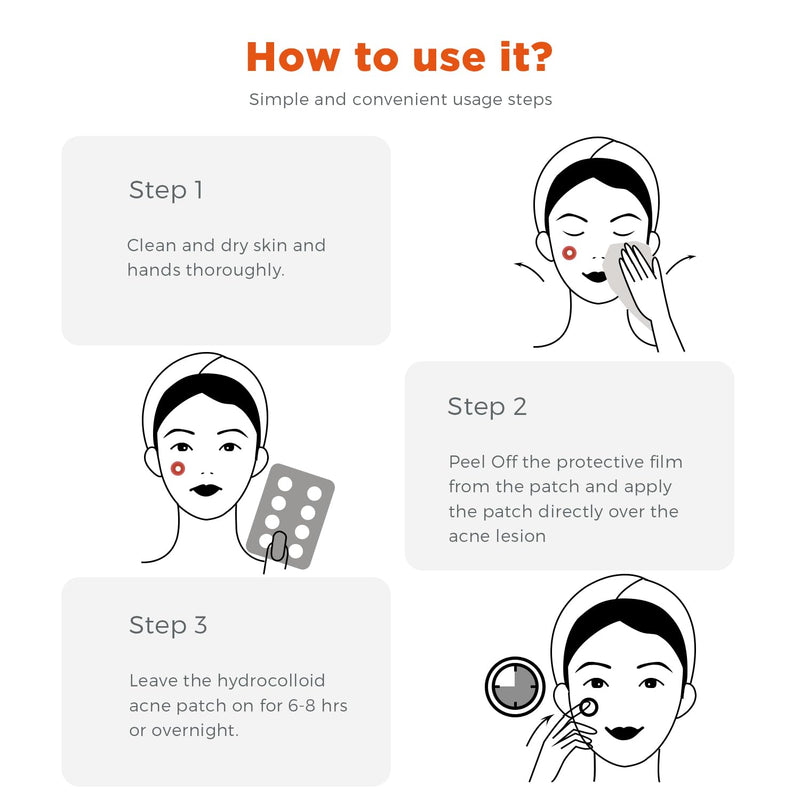 How to use it?

Simple and convenient usage steps

Step 1

Clean and dry skin and hands thoroughly.

Step 2

Peel Off the protective film from the patch and apply the patch directly over the acne lesion

Step 3

Leave the hydrocolloid acne patch on for 6-8 hrs or overnight.